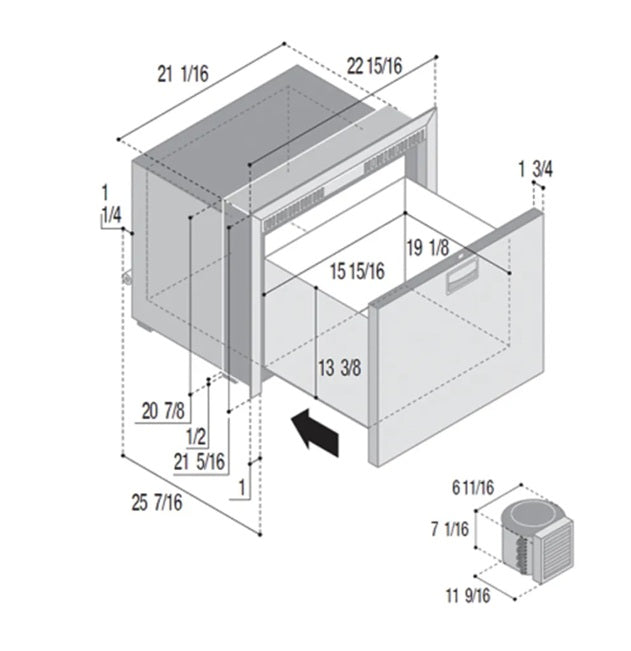 21 1/16
22 15/16
1 3/4
1
1/4
19 1/8
15 15/16
13 3/8
20 7/8
1/2
21 5/16
1
25 7/16
6 11/16
7 1/16
11 9/16